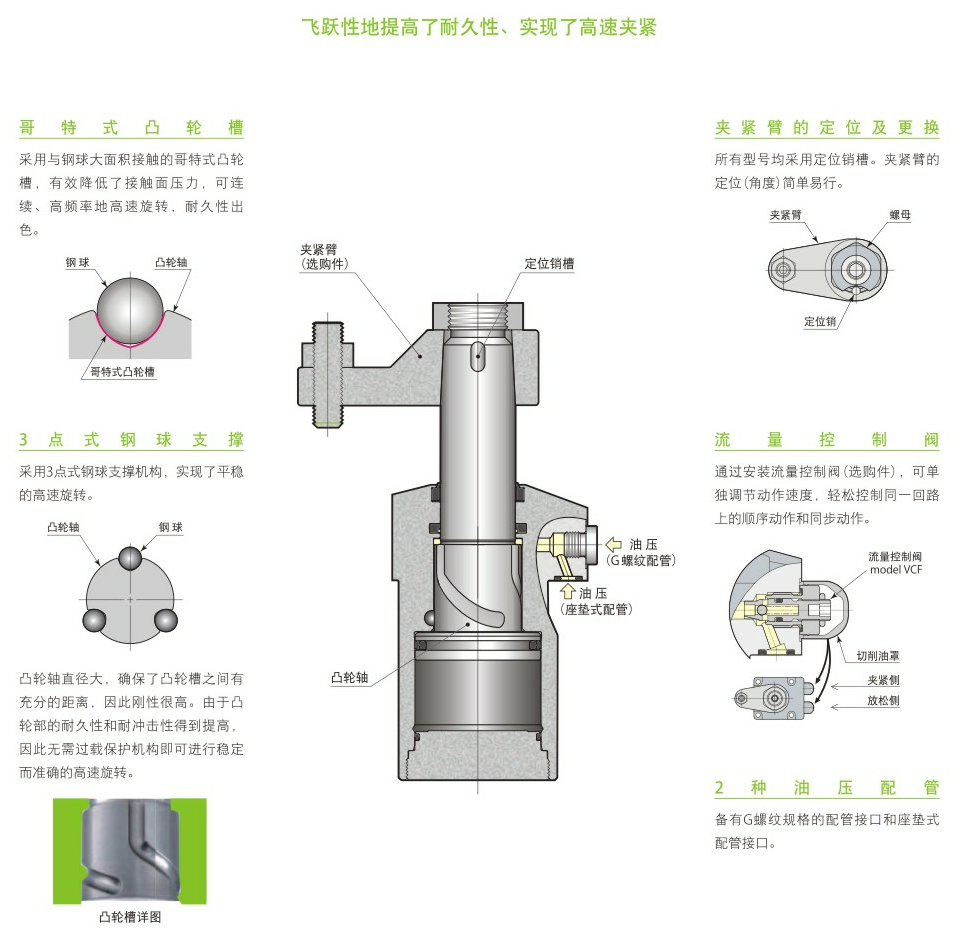 飞跃性地提高了耐久性、实现了高速夹紧

哥特式凸轮槽

采用与钢球大面积接触的哥特式凸轮槽，有效降低了接触面压力，可连续、高频率地高速旋转，耐久性出色。

钢球
凸轮轴
哥特式凸轮槽

3点式钢球支撑

采用3点式钢球支撑机构，实现了平稳的高速旋转。

凸轮轴
钢球

凸轮轴直径大，确保了凸轮槽之间有充分的距离，因此刚性很高。由于凸轮部的耐久性和耐冲击性得到提高，因此无需过载保护机构即可进行稳定而准确的高速旋转。

凸轮槽详图

夹紧臂
(选购件)
定位销槽
油压
(G螺纹配管)
油压
(座垫式配管)
凸轮轴

夹紧臂的定位及更换

所有型号均采用定位销槽。夹紧臂的定位(角度)简单易行。

夹紧臂
螺母
定位销

流量控制阀

通过安装流量控制阀(选购件)，可单独调节动作速度，轻松控制同一回路上的顺序动作和同步动作。

流量控制阀
model VCF
切削油罩
夹紧侧
放松侧

2种油压配管

备有G螺纹规格的配管接口和座垫式配管接口。